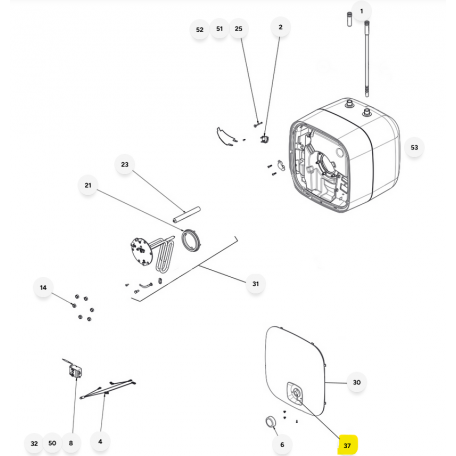 1
52
51
25
2
53
23
21
31
14
30
32
50
8
4
6
37