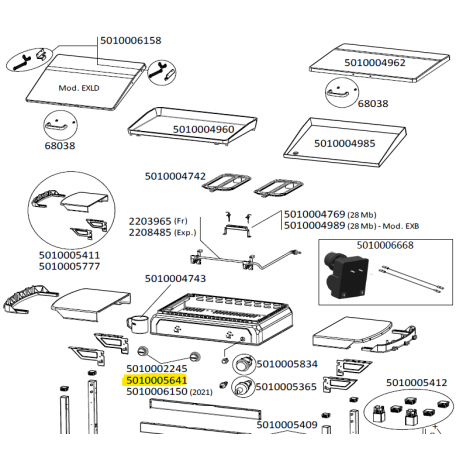 5010006158

Mod. EXLD

68038

5010004962

68038

5010004960

5010004985

5010004742

2203965 (Fr)
2208485 (Exp.)

5010004769 (28 Mb)
5010004989 (28 Mb) - Mod. EXB

5010005411
5010005777

5010006668

5010004743

5010002245
5010005641
5010006150 (2021)

5010005834

5010005365

5010005412

5010005409