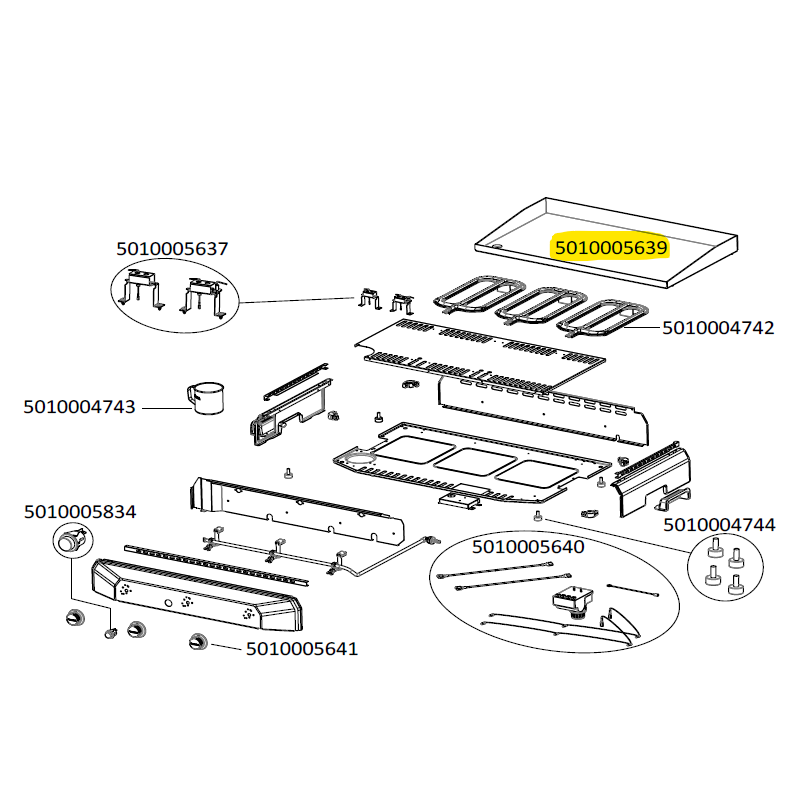 5010005637

5010005639

5010004742

5010004743

5010005834

5010004744

5010005640

5010005641