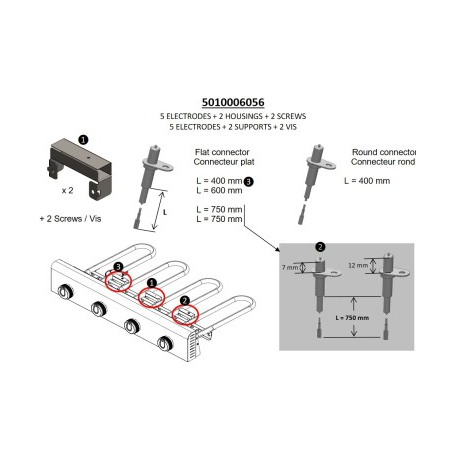 5010006056

5 ELECTRODES + 2 HOUSINGS + 2 SCREWS
5 ELECTRODES + 2 SUPPORTS + 2 VIS

1

x 2

+ 2 Screws / Vis

L

Flat connector
Connecteur plat

L = 400 mm 3
L = 600 mm

L = 750 mm
L = 750 mm

Round connector
Connecteur rond

L = 400 mm

3

1

2

2

7 mm

12 mm

L = 750 mm