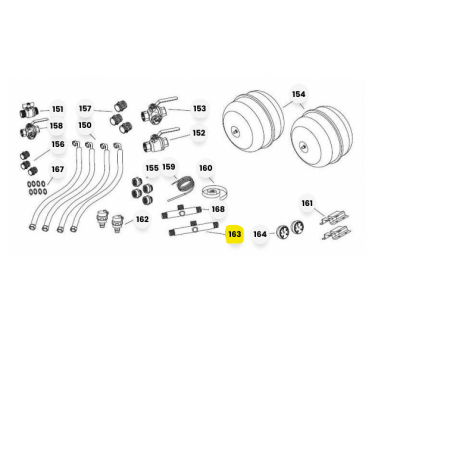 151
157
153
154
158
150
152
156
167
155
159
160
168
161
162
163
164