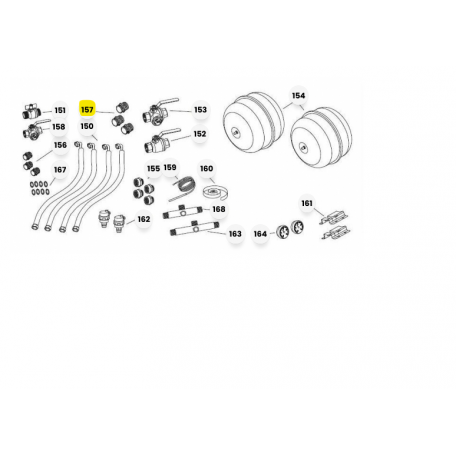 151
157
153
154
158
150
152
156
167
155
159
160
168
161
162
163
164