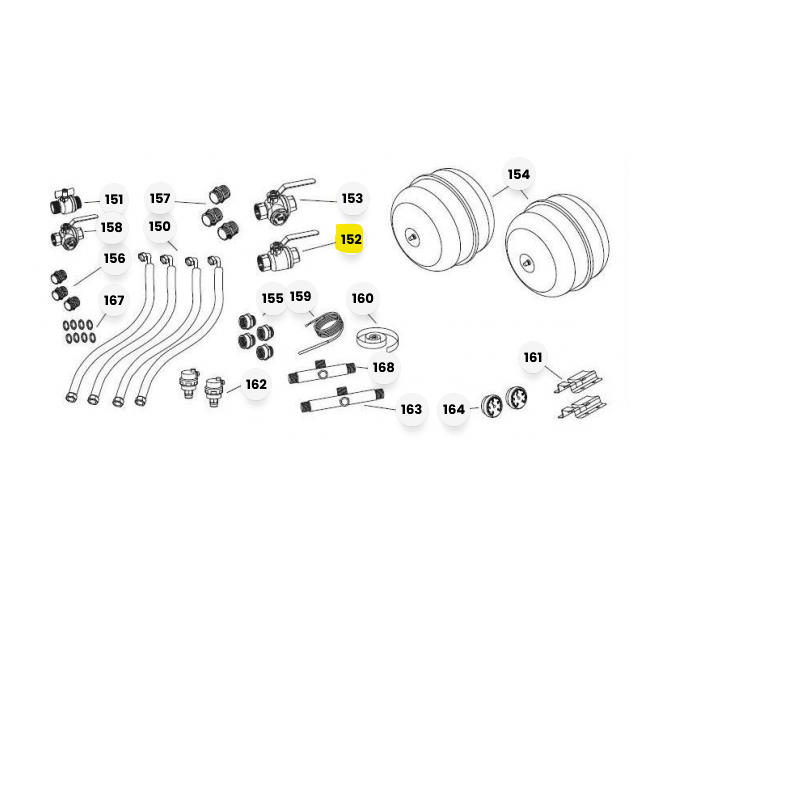 151
157
153
154
158
150
152
156
167
155
159
160
168
161
162
163
164