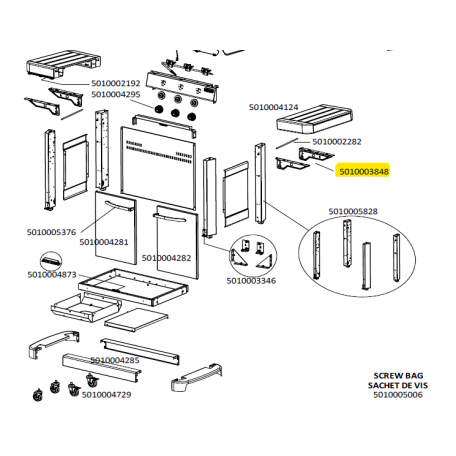 5010002192

5010004295

5010004124

5010002282

5010003848

5010005828

5010005376

5010004281

5010004282

5010004873

5010003346

5010004285

5010004729

SCREW BAG
SACHET DE VIS
5010005006